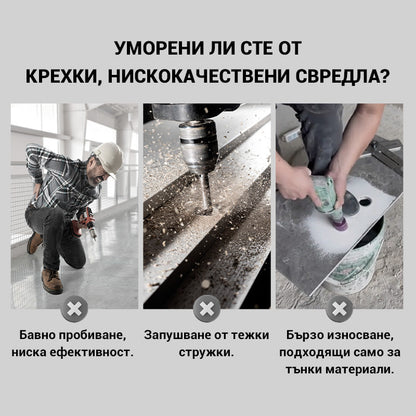 УМОРЕНИ ЛИ СТЕ ОТ КРЕХКИ, НИСКОКАЧЕСТВЕНИ СВРЕДЛА?

Бавно пробиване, ниска ефективност.

Запушване от тежки стружки.

Бързо износване, подходящи само за тънки материали.