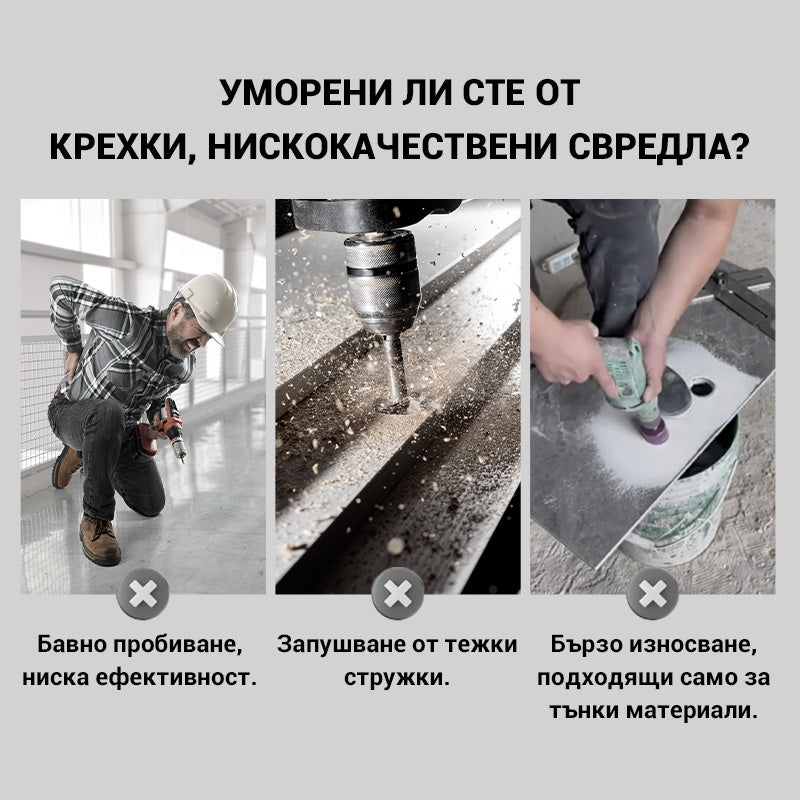 УМОРЕНИ ЛИ СТЕ ОТ КРЕХКИ, НИСКОКАЧЕСТВЕНИ СВРЕДЛА?

Бавно пробиване, ниска ефективност.

Запушване от тежки стружки.

Бързо износване, подходящи само за тънки материали.